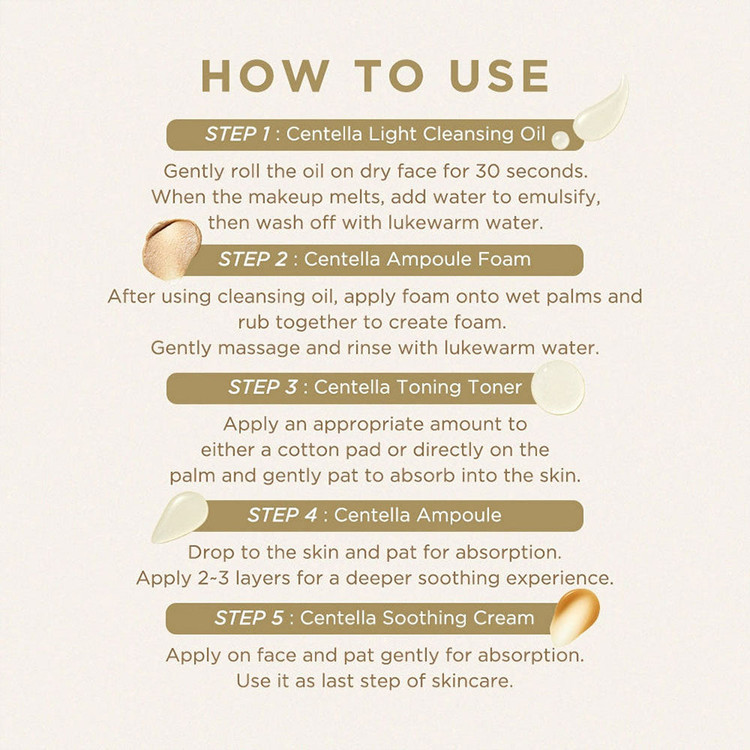 HOW TO USE

STEP 1 : Centella Light Cleansing Oil

Gently roll the oil on dry face for 30 seconds. When the makeup melts, add water to emulsify, then wash off with lukewarm water.

STEP 2 : Centella Ampoule Foam

After using cleansing oil, apply foam onto wet palms and rub together to create foam. Gently massage and rinse with lukewarm water.

STEP 3 : Centella Toning Toner

Apply an appropriate amount to either a cotton pad or directly on the palm and gently pat to absorb into the skin.

STEP 4 : Centella Ampoule

Drop to the skin and pat for absorption. Apply 2~3 layers for a deeper soothing experience.

STEP 5 : Centella Soothing Cream

Apply on face and pat gently for absorption. Use it as last step of skincare.