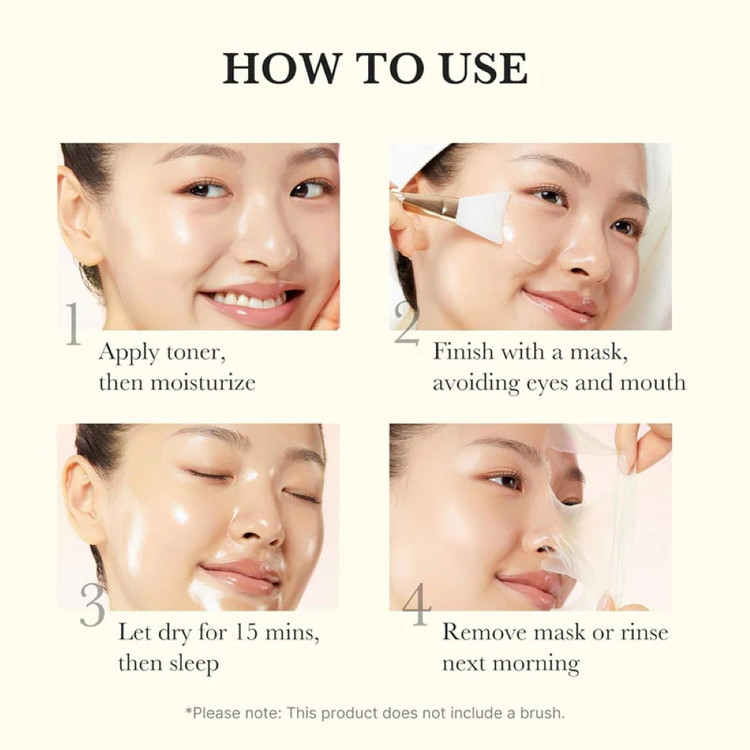 HOW TO USE

1
Apply toner, then moisturize

2
Finish with a mask, avoiding eyes and mouth

3
Let dry for 15 mins, then sleep

4
Remove mask or rinse next morning

*Please note: This product does not include a brush.