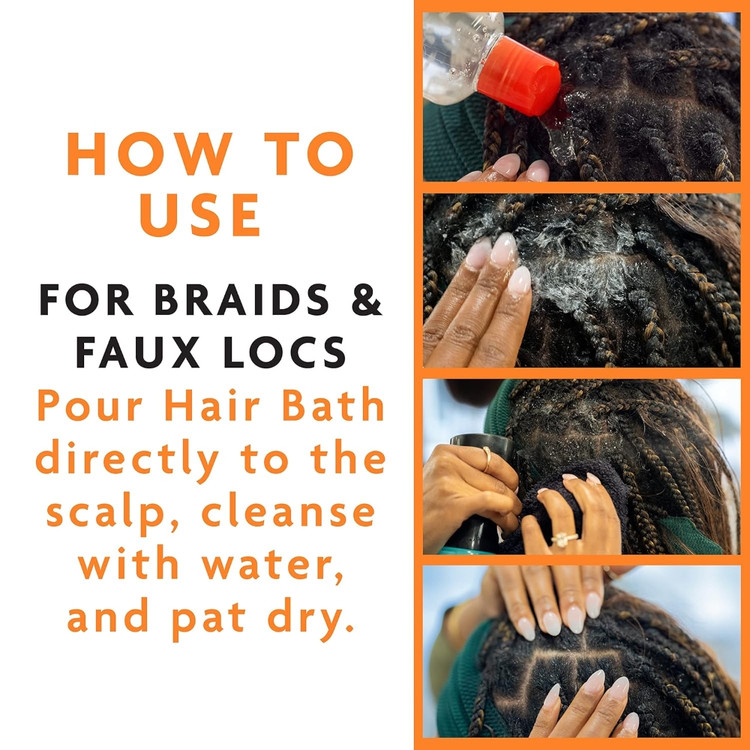 HOW TO USE

FOR BRAIDS & FAUX LOCS

Pour Hair Bath directly to the scalp, cleanse with water, and pat dry.