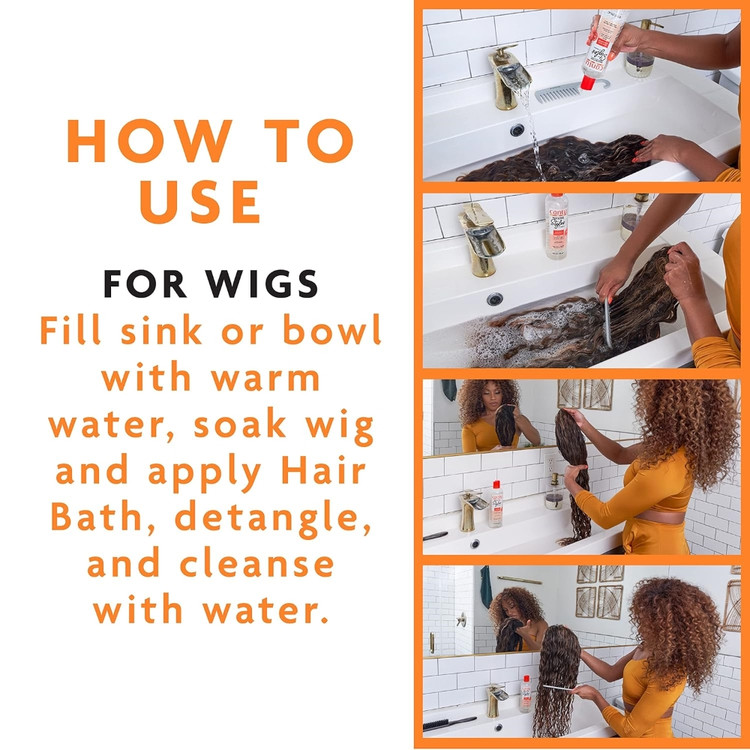 HOW TO USE

FOR WIGS

Fill sink or bowl with warm water, soak wig and apply Hair Bath, detangle, and cleanse with water.