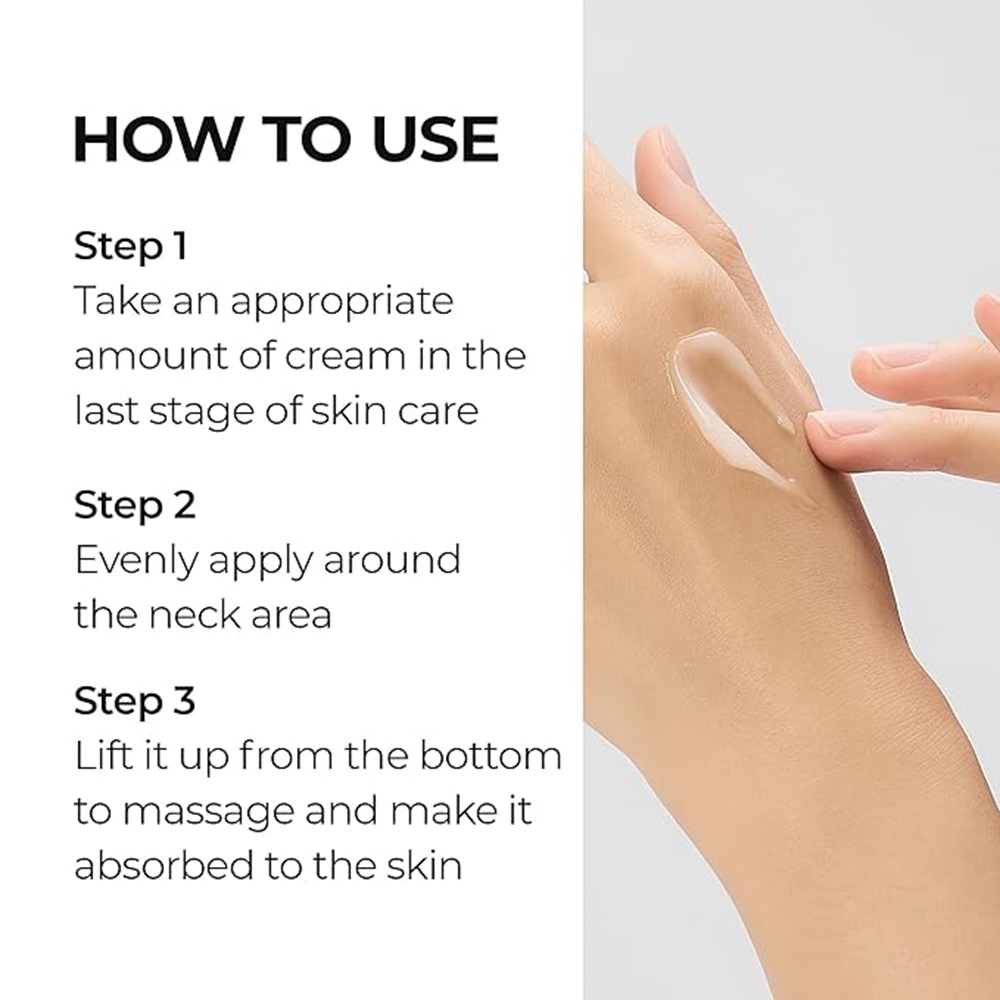 HOW TO USE

Step 1
Take an appropriate amount of cream in the last stage of skin care

Step 2
Evenly apply around the neck area

Step 3
Lift it up from the bottom to massage and make it absorbed to the skin